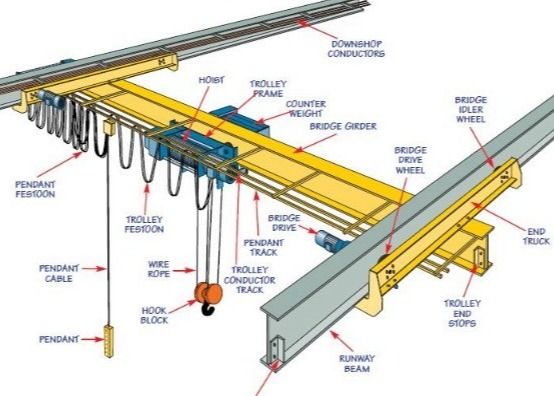 DOWNSHOP CONDUCTORS

HOIST

TROLLEY FRAME

COUNTER WEIGHT

BRIDGE GIRDER

BRIDGE IDLER WHEEL

BRIDGE DRIVE WHEEL

PENDANT FESTOON

TROLLEY FESTOON

BRIDGE DRIVE

PENDANT TRACK

END TRUCK

PENDANT CABLE

WIRE ROPE

TROLLEY CONDUCTOR TRACK

HOOK BLOCK

TROLLEY END STOPS

PENDANT

RUNWAY BEAM